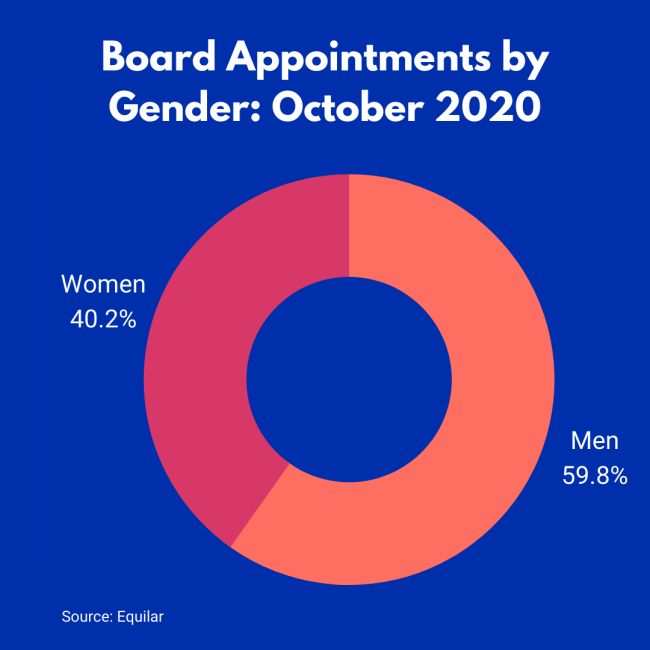 Board Appointments by Gender: October 2020

Women
40.2%

Men
59.8%

Source: Equilar